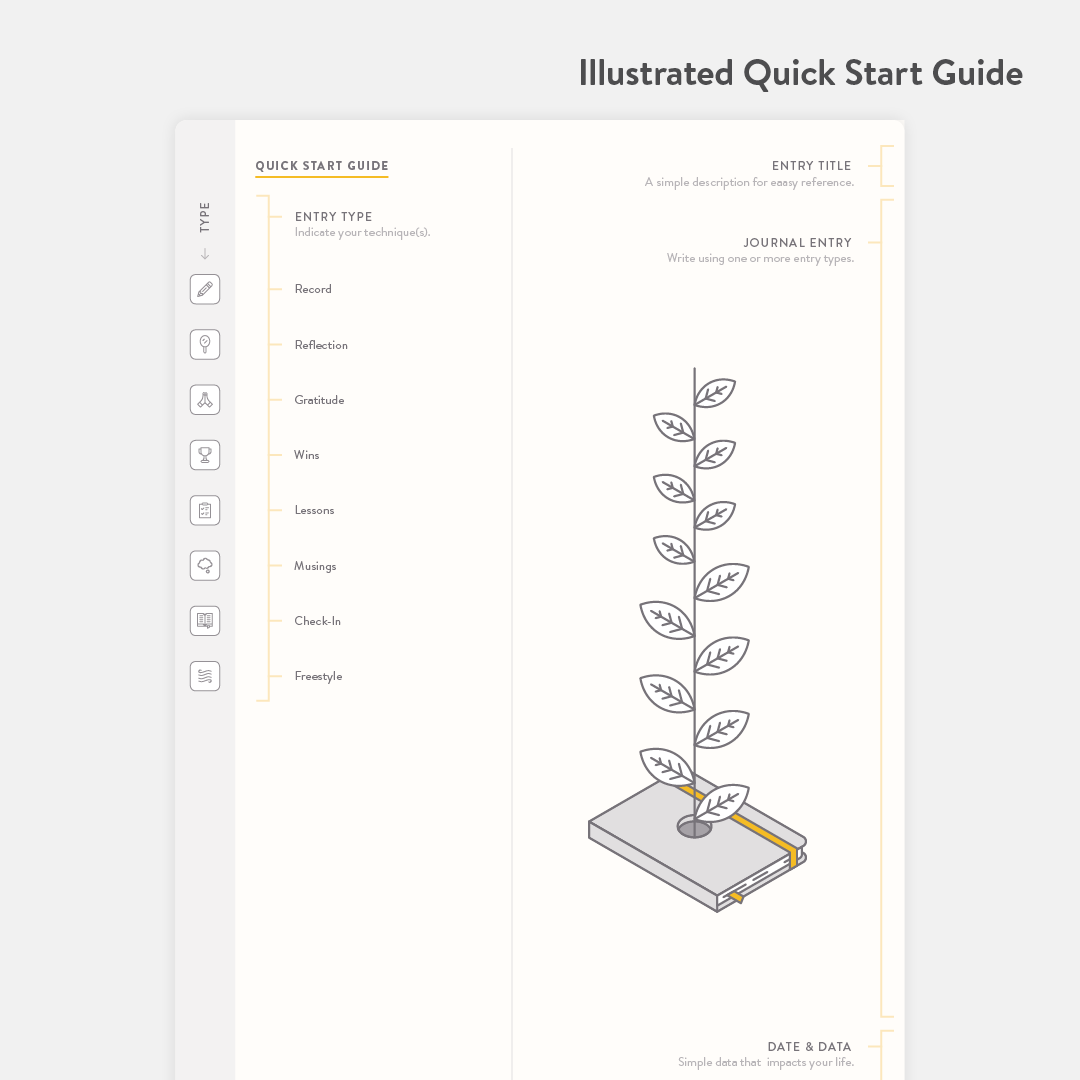 Illustrated Quick Start Guide

TYPE

QUICK START GUIDE

ENTRY TYPE
Indicate your technique(s).

Record

Reflection

Gratitude

Wins

Lessons

Musings

Check-In

Freestyle

ENTRY TITLE
A simple description for easy reference.

JOURNAL ENTRY
Write using one or more entry types.

DATE & DATA
Simple data that impacts your life.